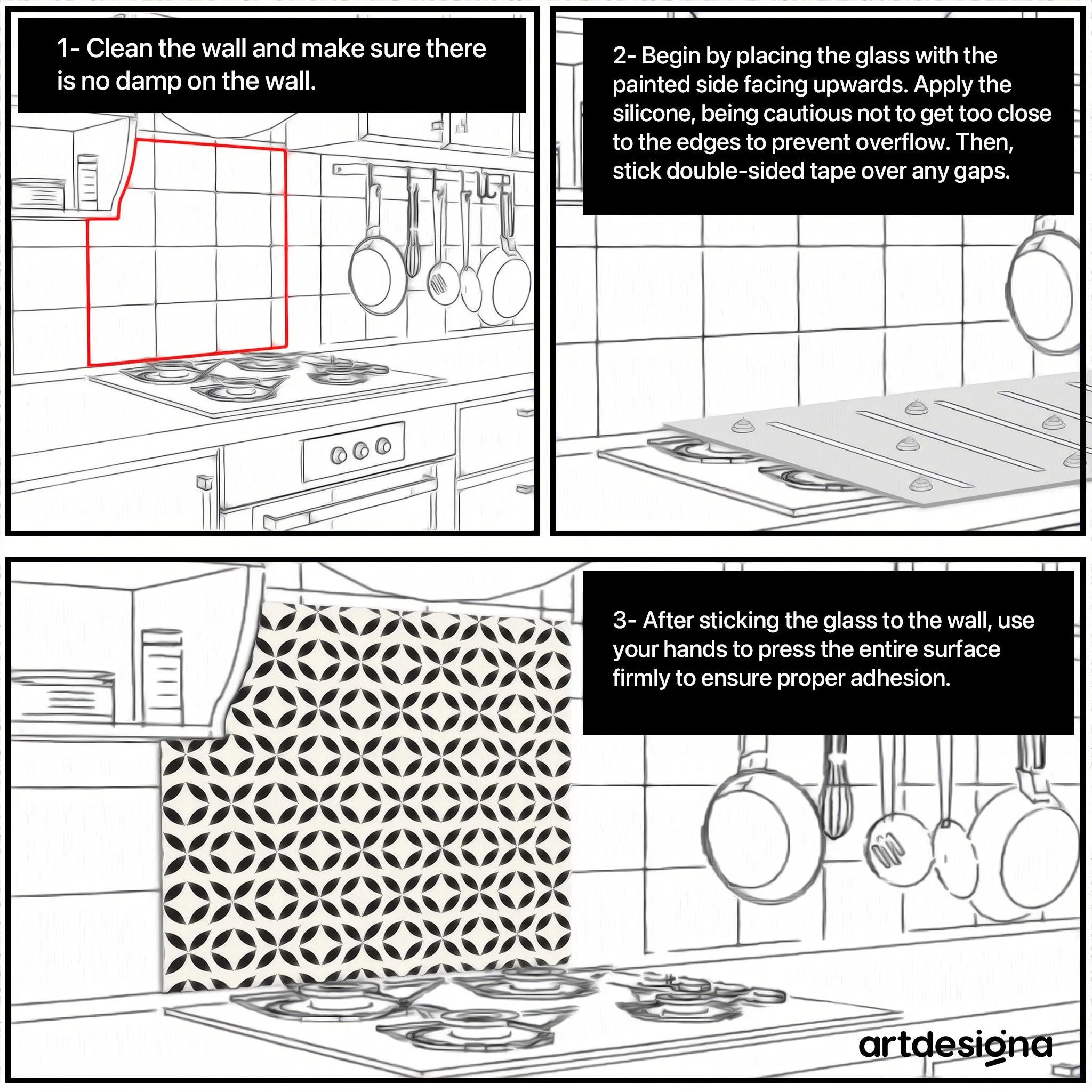 1- Clean the wall and make sure there is no damp on the wall.

2- Begin by placing the glass with the painted side facing upwards. Apply the silicone, being cautious not to get too close to the edges to prevent overflow. Then, stick double-sided tape over any gaps.

3- After sticking the glass to the wall, use your hands to press the entire surface firmly to ensure proper adhesion.

artdesigna