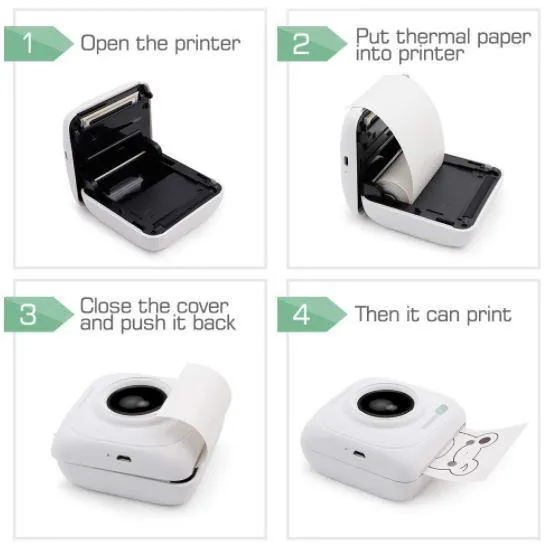 1 Open the printer

2 Put thermal paper into printer

3 Close the cover and push it back

4 Then it can print